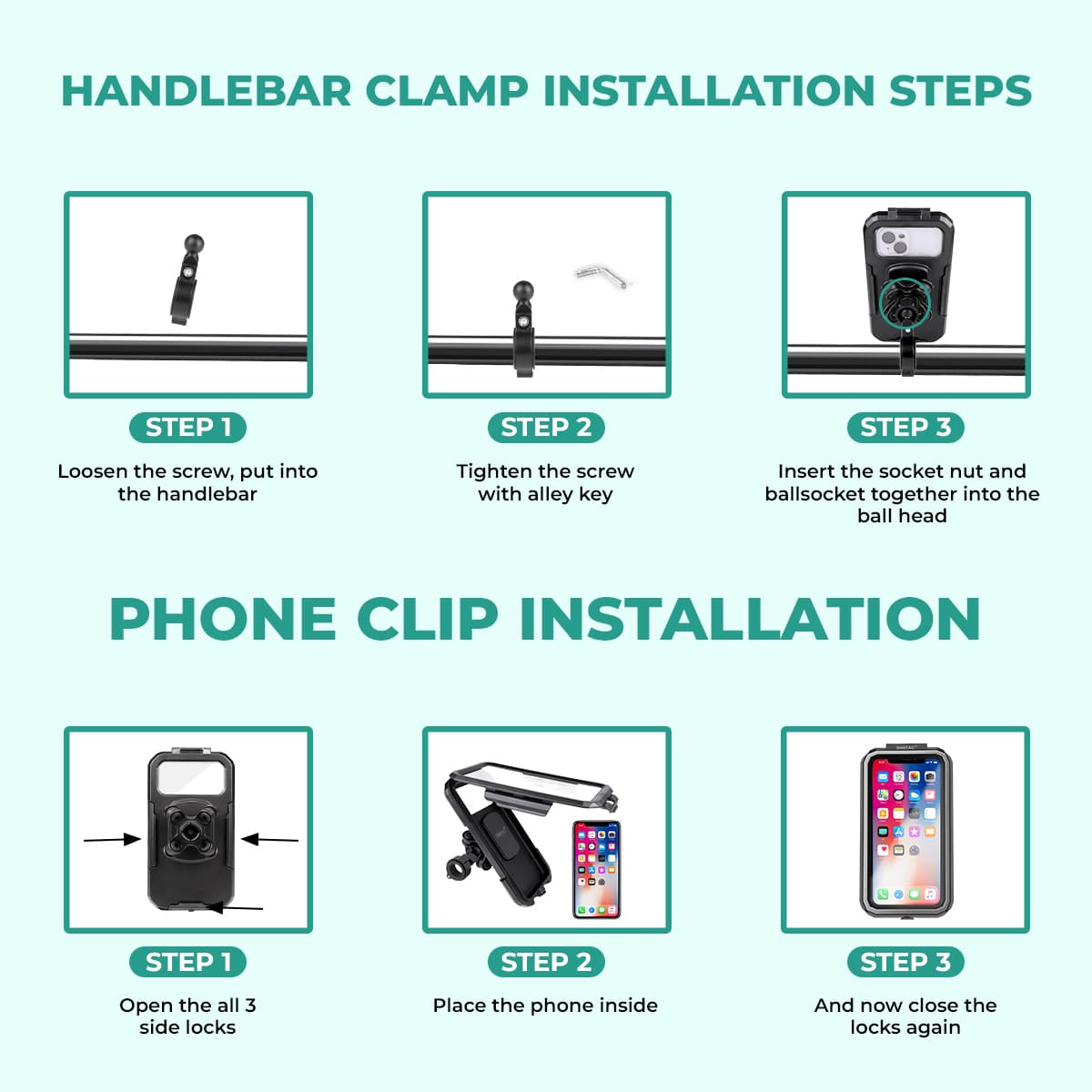 HANDLEBAR CLAMP INSTALLATION STEPS

STEP 1

Loosen the screw, put into the handlebar

STEP 2

Tighten the screw with alley key

STEP 3

Insert the socket nut and ballsocket together into the ball head

PHONE CLIP INSTALLATION

STEP 1

Open the all 3 side locks

STEP 2

Place the phone inside

STEP 3

And now close the locks again