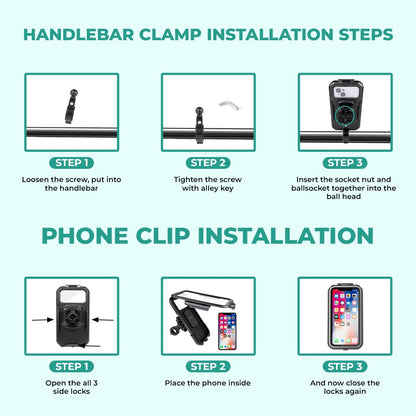 HANDLEBAR CLAMP INSTALLATION STEPS

STEP 1

Loosen the screw, put into the handlebar

STEP 2

Tighten the screw with alley key

STEP 3

Insert the socket nut and ballsocket together into the ball head

PHONE CLIP INSTALLATION

STEP 1

Open the all 3 side locks

STEP 2

Place the phone inside

STEP 3

And now close the locks again